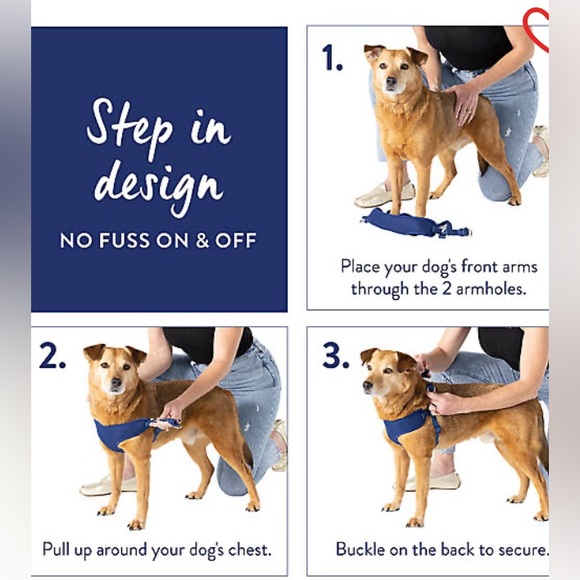 Step in design

NO FUSS ON & OFF

1.

Place your dog's front arms through the 2 armholes.

2.

Pull up around your dog's chest.

3.

Buckle on the back to secure.